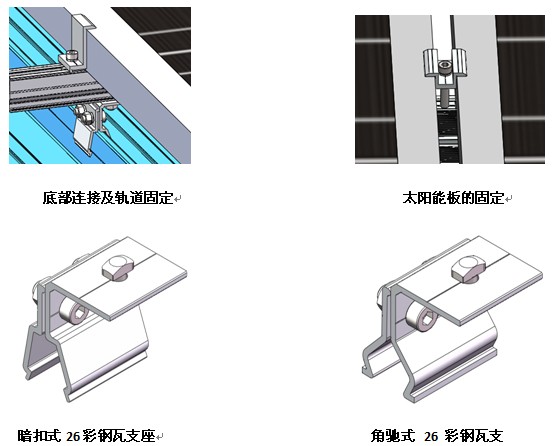 底部连接及轨道固定

太阳能板的固定

暗扣式 26 彩钢瓦支座

角驰式 26 彩钢瓦支