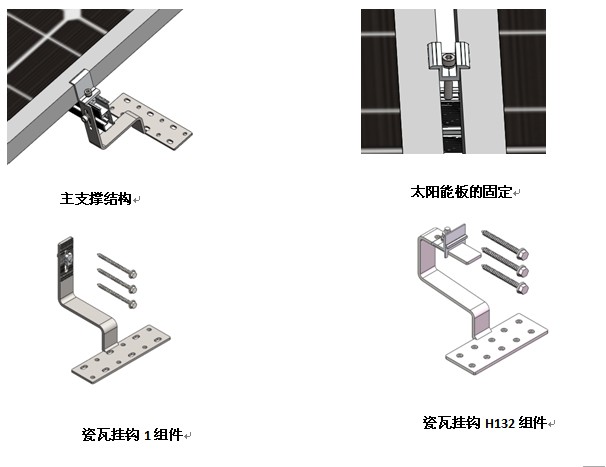 主支撑结构

太阳能板的固定

瓷瓦挂钩 1 组件

瓷瓦挂钩 H132 组件